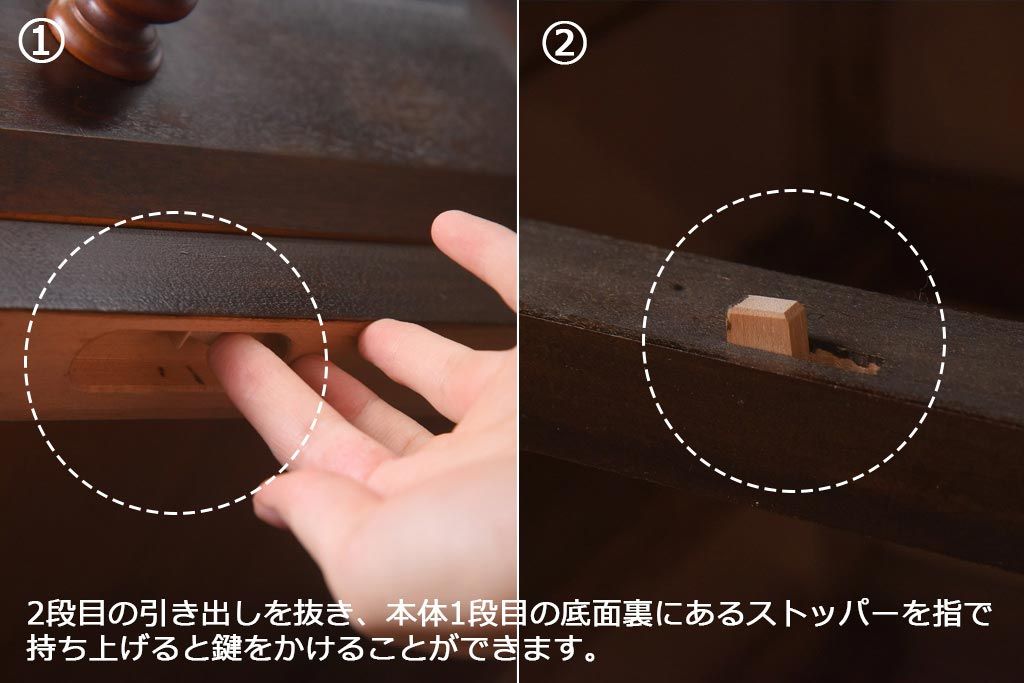 ①

②

2段目の引き出しを抜き、本体1段目の底面裏にあるストッパーを指で持ち上げると鍵をかけることができます。